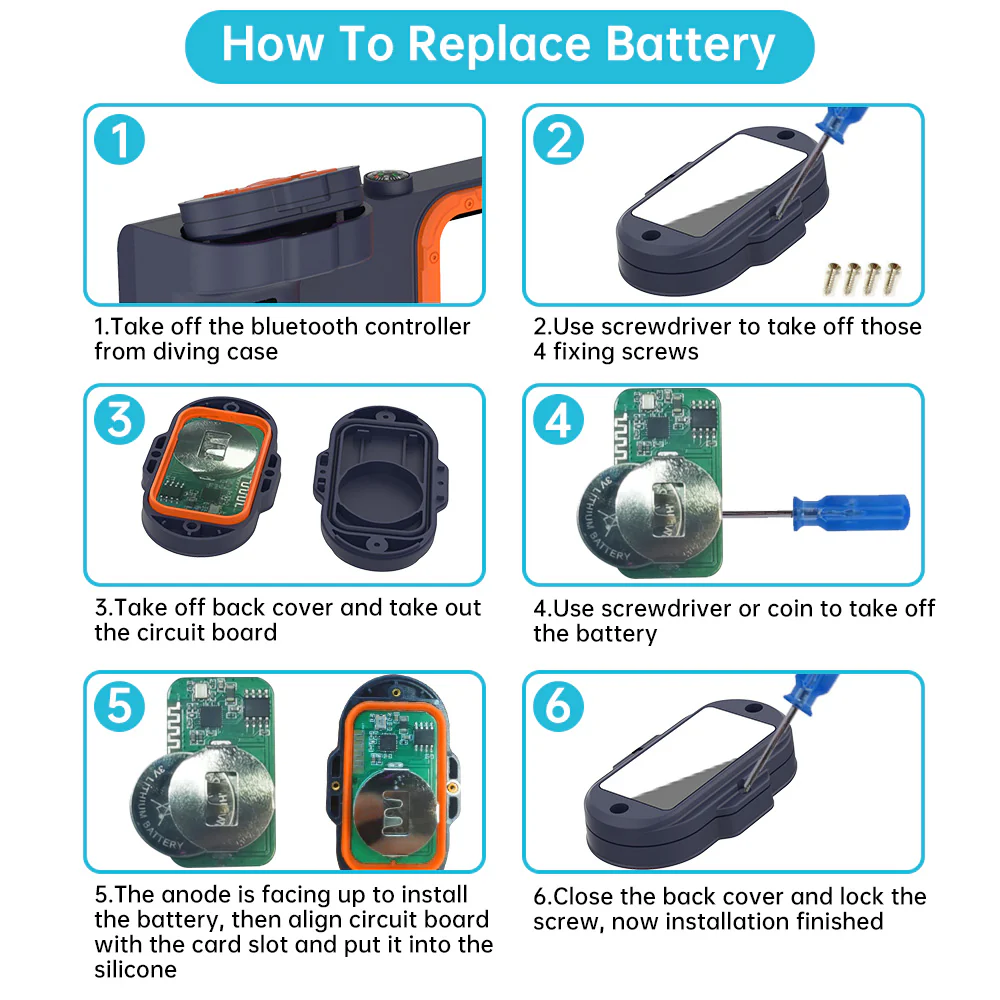 How To Replace Battery

1

1.Take off the bluetooth controller from diving case

2

2.Use screwdriver to take off those 4 fixing screws

3

3.Take off back cover and take out the circuit board

4

3V LITHIUM BATTERY

4.Use screwdriver or coin to take off the battery

5

3V LITHIUM BATTERY

5.The anode is facing up to install the battery, then align circuit board with the card slot and put it into the silicone

6

6.Close the back cover and lock the screw, now installation finished